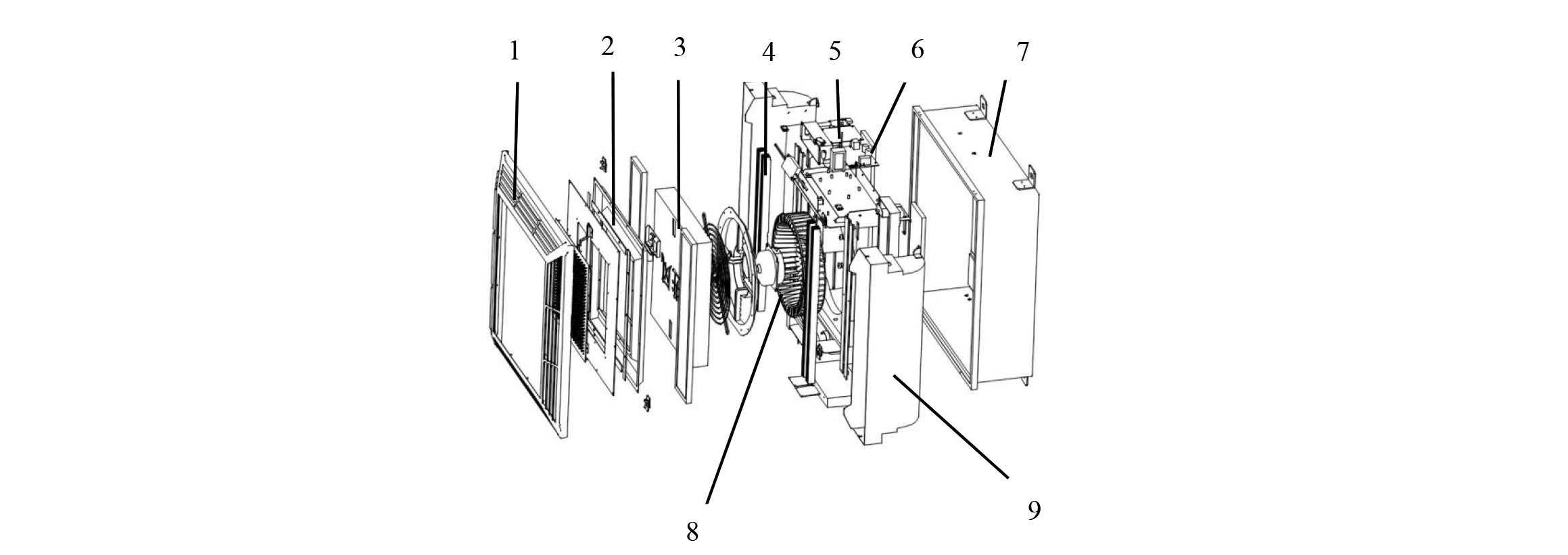 1 2 3 4 5 6 7

8

9